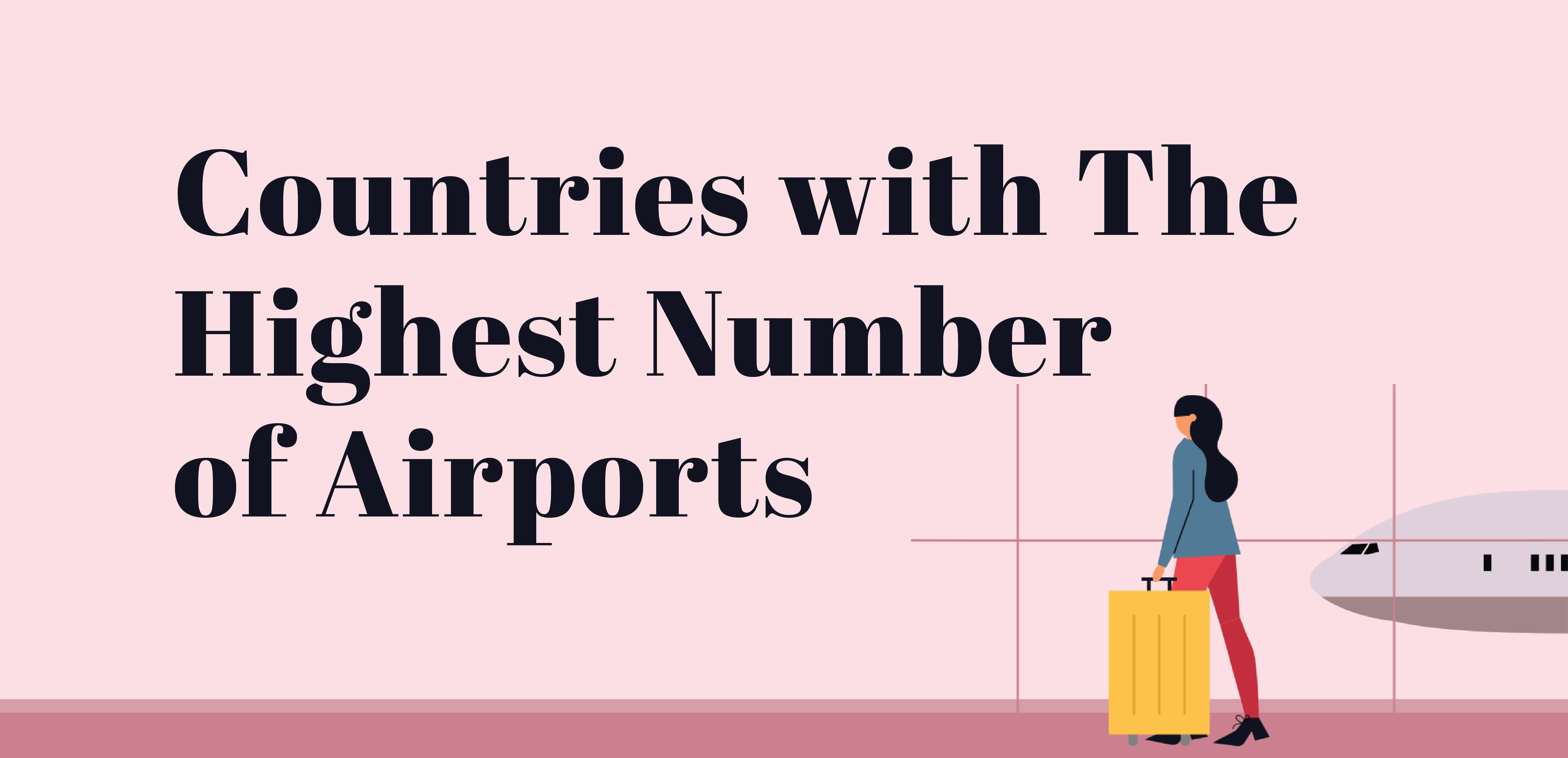 Countries with The Highest Number of Airports